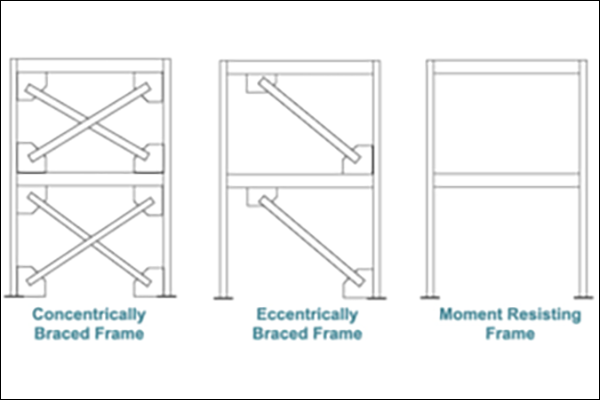 Concentrically Braced Frame

Eccentrically Braced Frame

Moment Resisting Frame