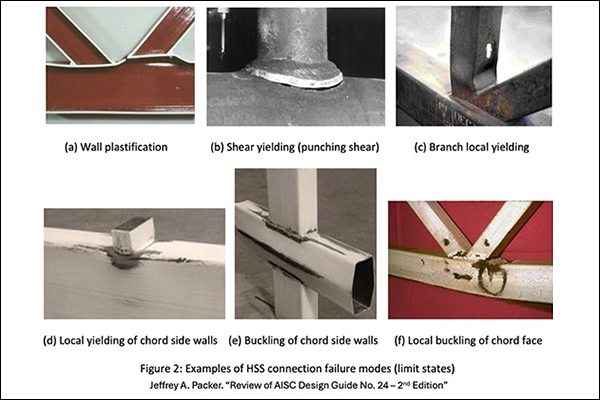 (a) Wall plastification

(b) Shear yielding (punching shear)

(c) Branch local yielding

(d) Local yielding of chord side walls

(e) Buckling of chord side walls

(f) Local buckling of chord face

Figure 2: Examples of HSS connection failure modes (limit states)
Jeffrey A. Packer. "Review of AISC Design Guide No. 24 – 2$^{nd}$ Edition"