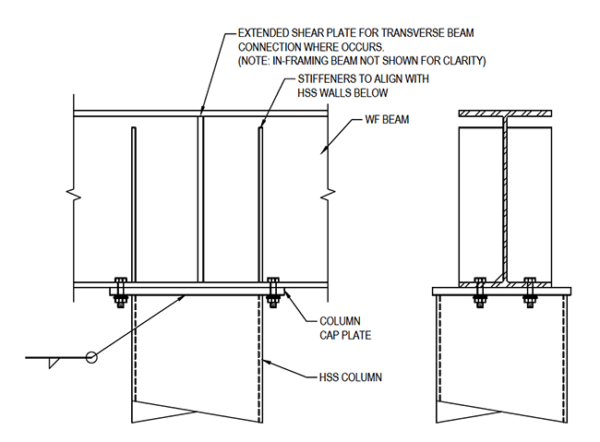 EXTENDED SHEAR PLATE FOR TRANSVERSE BEAM CONNECTION WHERE OCCURS. (NOTE: IN-FRAMING BEAM NOT SHOWN FOR CLARITY)

STIFFENERS TO ALIGN WITH HSS WALLS BELOW

WF BEAM

COLUMN CAP PLATE

HSS COLUMN